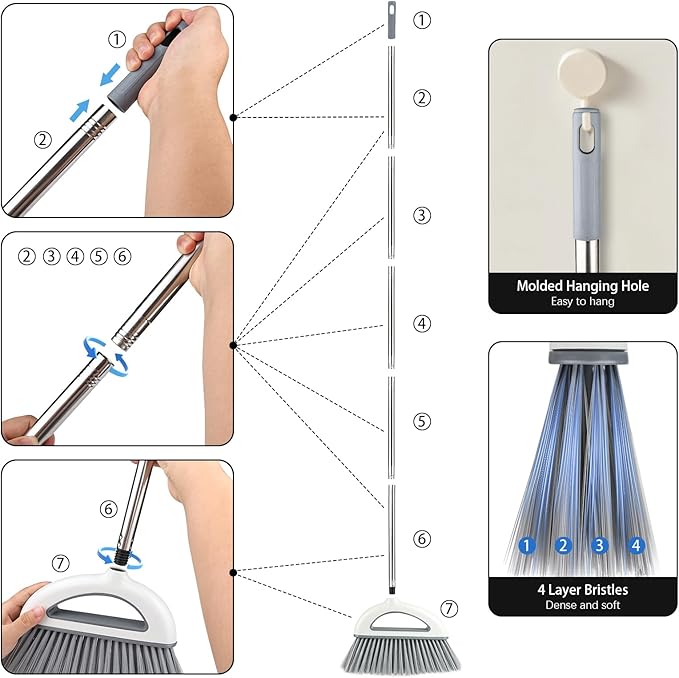 ①
②

② ③ ④ ⑤ ⑥

⑥
⑦

①
②
③
④
⑤
⑥
⑦

Molded Hanging Hole
Easy to hang

1 2 3 4
4 Layer Bristles
Dense and soft