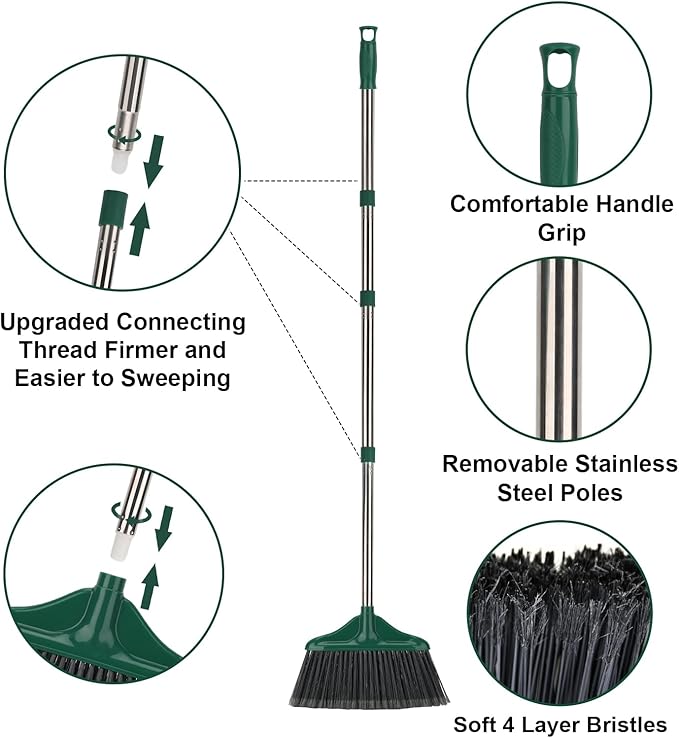 Upgraded Connecting Thread Firmer and Easier to Sweeping

Comfortable Handle Grip

Removable Stainless Steel Poles

Soft 4 Layer Bristles